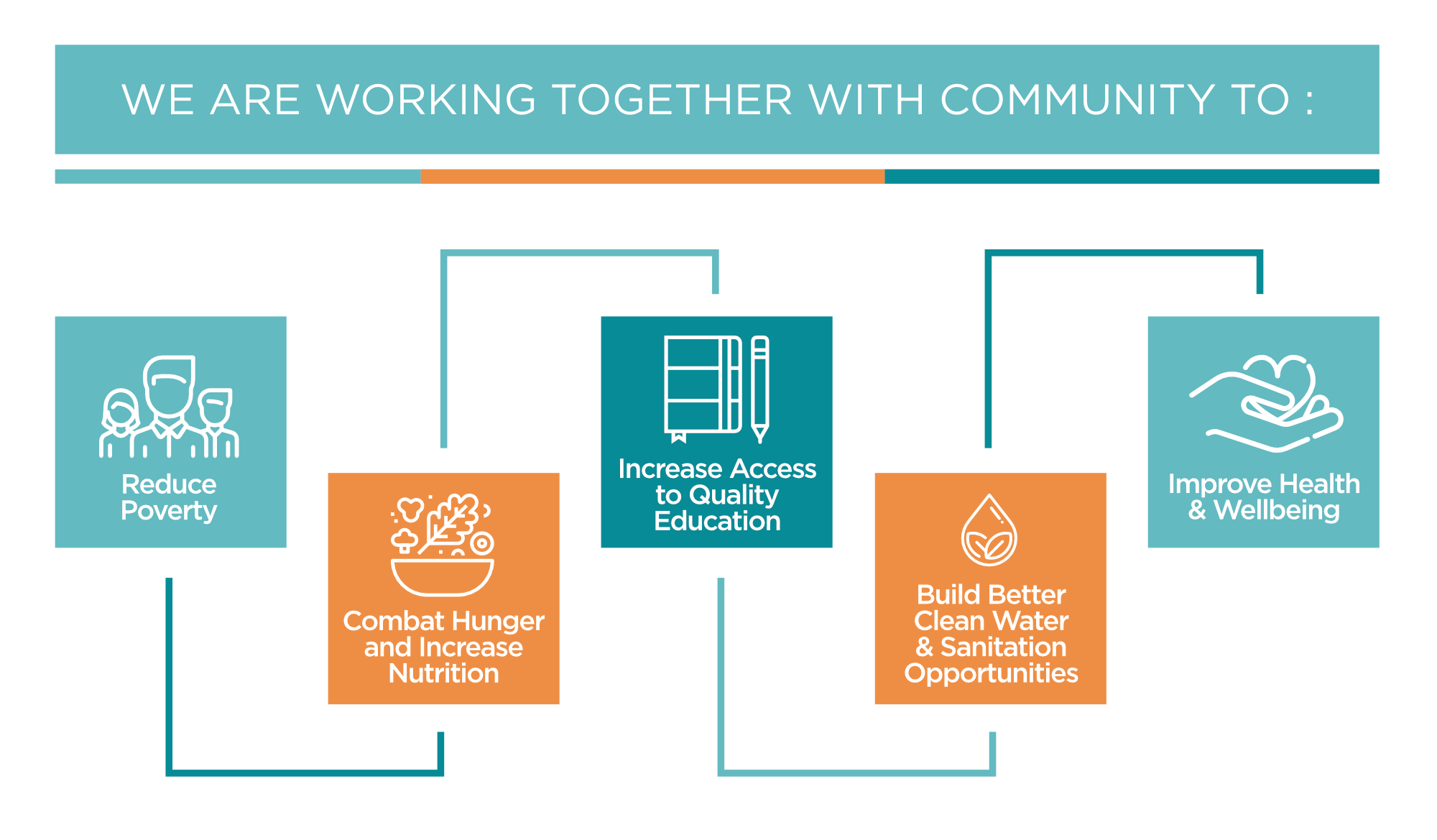 WE ARE WORKING TOGETHER WITH COMMUNITY TO :

Reduce Poverty

Combat Hunger and Increase Nutrition

Increase Access to Quality Education

Build Better Clean Water & Sanitation Opportunities

Improve Health & Wellbeing